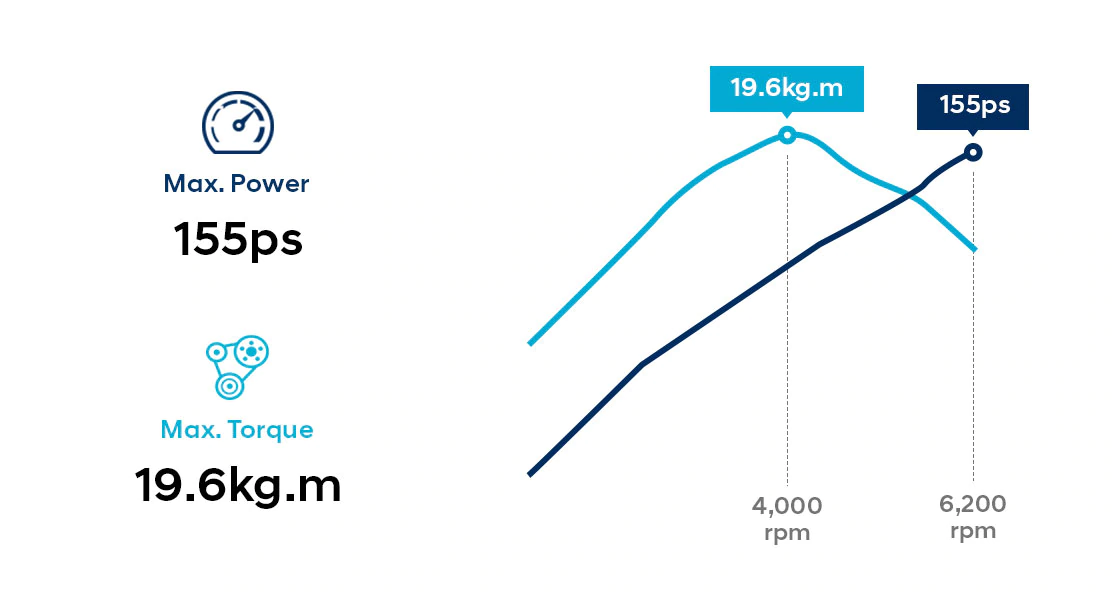 Max. Power
155ps

Max. Torque
19.6kg.m

19.6kg.m
155ps

4,000 rpm
6,200 rpm